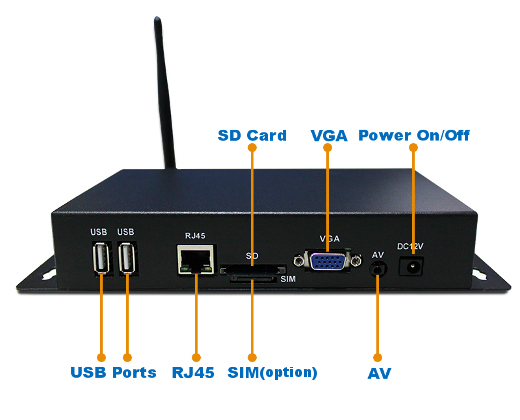 SD Card VGA Power On/Off

USB USB RJ45 SD SIM VGA AV DC12V

USB Ports RJ45 SIM(option) AV