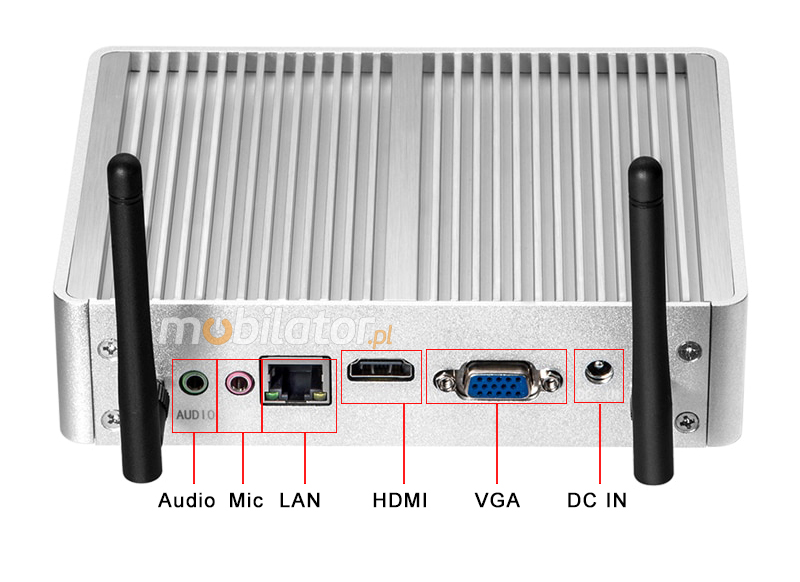 mobilator.pl

AUDIO

Audio Mic LAN HDMI VGA DC IN