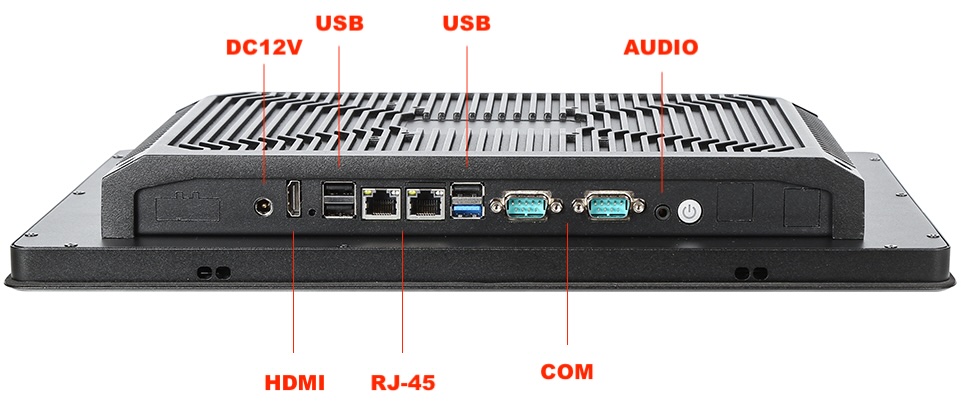 USB
USB
DC12V
AUDIO
HDMI
RJ-45
COM