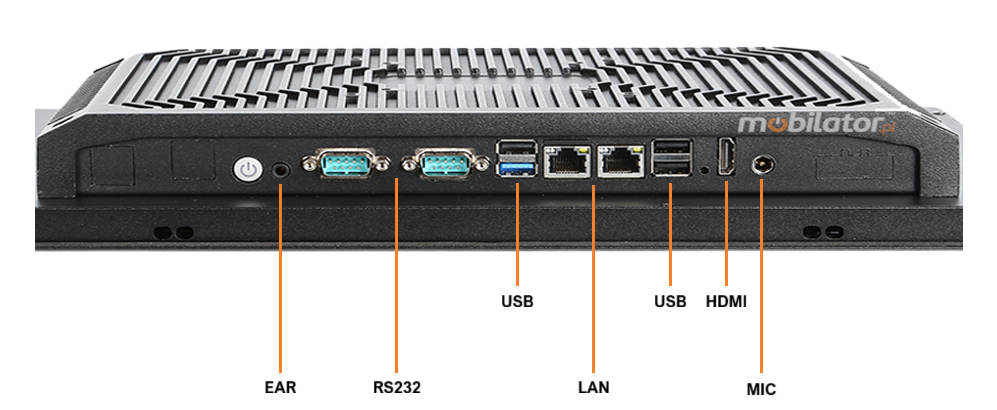 mobilator.pl

USB

USB HDMI

EAR RS232 LAN MIC