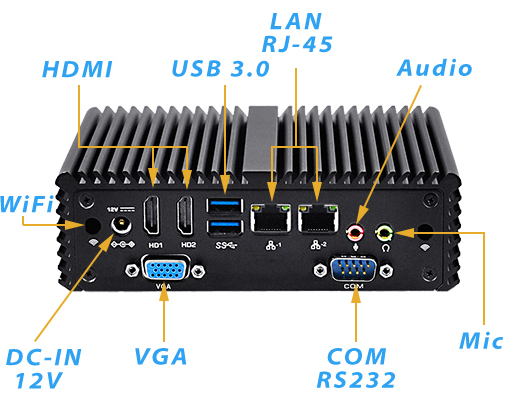 LAN
RJ-45

HDMI

USB 3.0

Audio

WiFi

12V

HD1

HD2

SS

-1

-2

VGA

COM

DC-IN
12V

VGA

COM
RS232

Mic