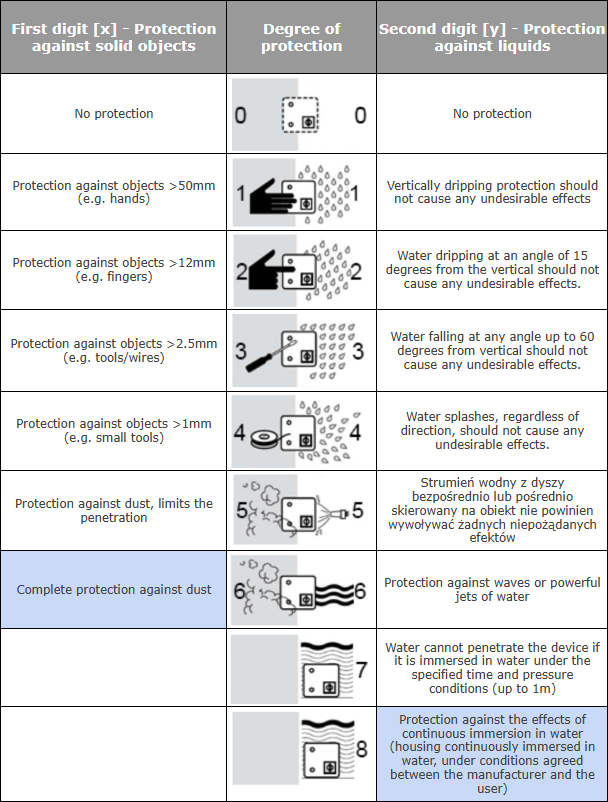 | First digit [x] - Protection against solid objects | Degree of protection | Second digit [y] - Protection against liquids |
|---|---|---|
| No protection | 0 0 | No protection |
| Protection against objects >50mm (e.g. hands) | 1 1 | Vertically dripping protection should not cause any undesirable effects |
| Protection against objects >12mm (e.g. fingers) | 2 2 | Water dripping at an angle of 15 degrees from the vertical should not cause any undesirable effects. |
| Protection against objects >2.5mm (e.g. tools/wires) | 3 3 | Water falling at any angle up to 60 degrees from vertical should not cause any undesirable effects. |
| Protection against objects >1mm (e.g. small tools) | 4 4 | Water splashes, regardless of direction, should not cause any undesirable effects. |
| Protection against dust, limits the penetration | 5 5 | Strumień wodny z dyszy bezpośrednio lub pośrednio skierowany na obiekt nie powinien wywoływać żadnych niepożądanych efektów |
| Complete protection against dust | 6 6 | Protection against waves or powerful jets of water |
| | 7 | Water cannot penetrate the device if it is immersed in water under the specified time and pressure conditions (up to 1m) |
| | 8 | Protection against the effects of continuous immersion in water (housing continuously immersed in water, under conditions agreed between the manufacturer and the user) |