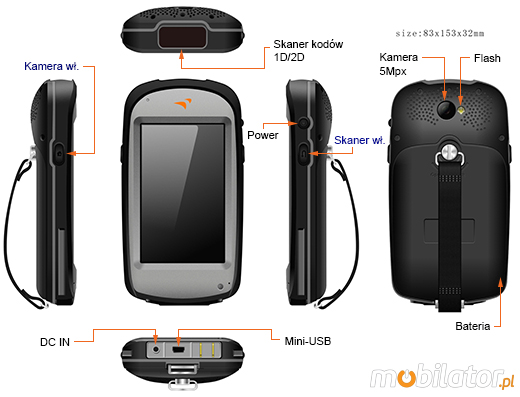 Skaner kodów 1D/2D

size:83x153x32mm

Kamera wł.

Kamera 5Mpx

Flash

Power

Skaner wł.

Bateria

DC IN

Mini-USB

mobilator.pl